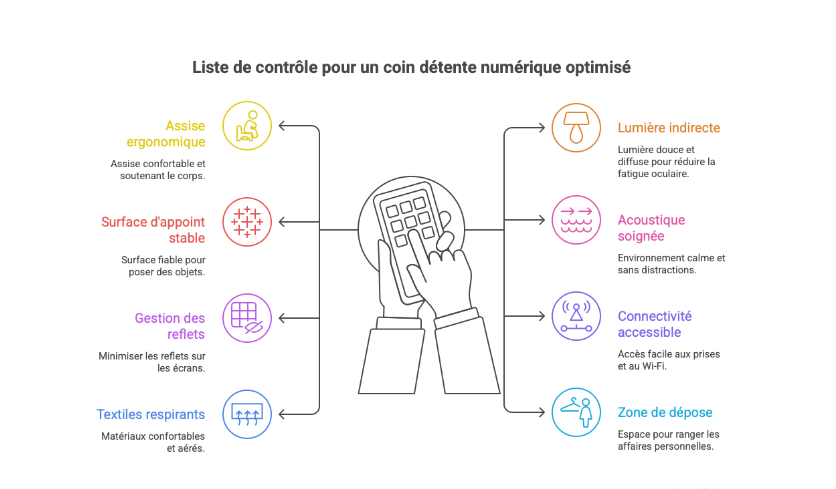 Liste de contrôle pour un coin détente numérique optimisé

Assise ergonomique

Assise confortable et soutenant le corps.

Surface d'appoint stable

Surface fiable pour poser des objets.

Gestion des reflets

Minimiser les reflets sur les écrans.

Textiles respirants

Matériaux confortables et aérés.

Lumière indirecte

Lumière douce et diffuse pour réduire la fatigue oculaire.

Acoustique soignée

Environnement calme et sans distractions.

Connectivité accessible

Accès facile aux prises et au Wi-Fi.

Zone de dépose

Espace pour ranger les affaires personnelles.